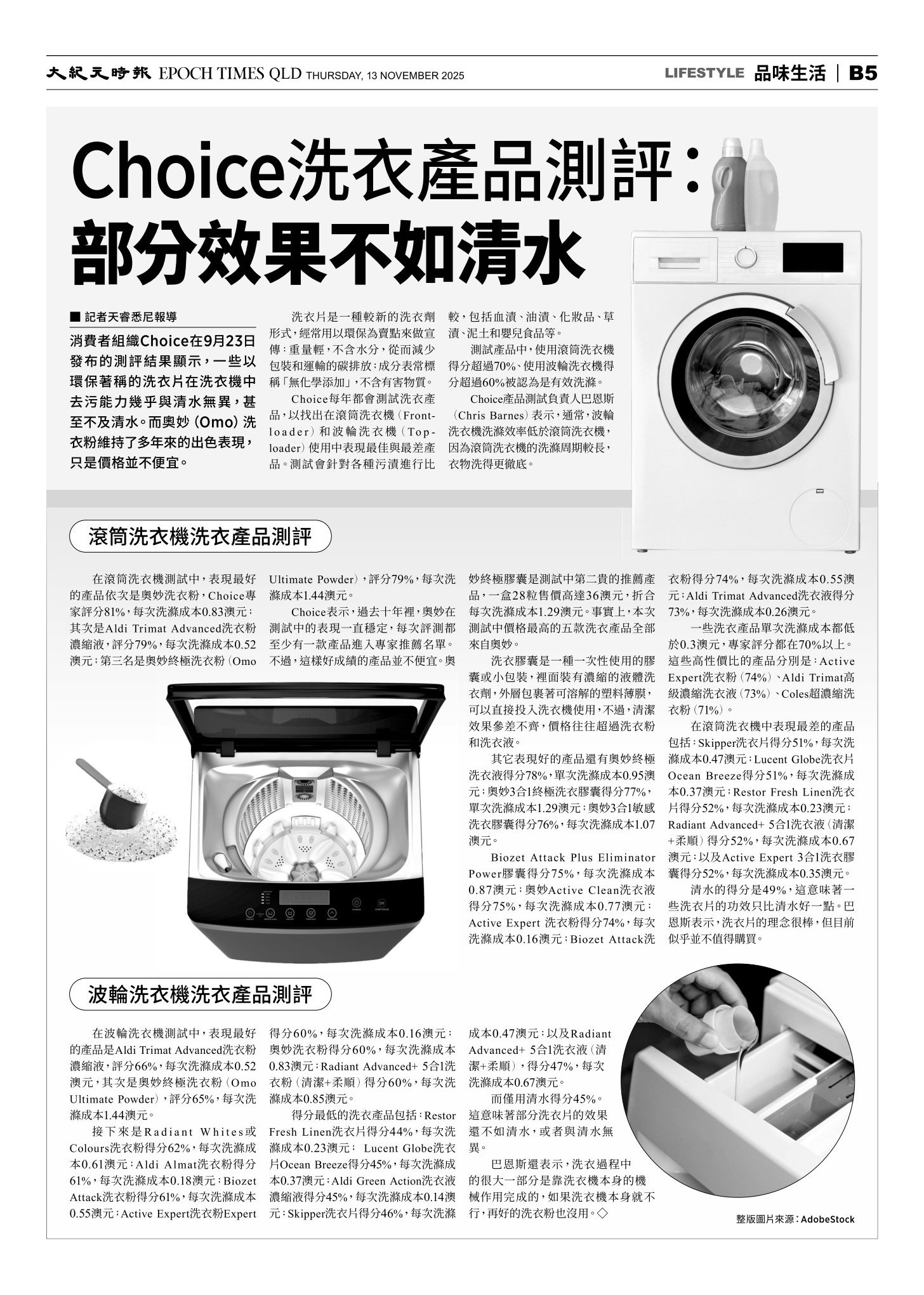 大紀元時報 EPOCH TIMES QLD THURSDAY, 13 NOVEMBER 2025

LIFESTYLE 品味生活 | B5

Choice洗衣產品測評：部分效果不如清水

■ 記者天睿悉尼報導

消費者組織Choice在9月23日發布的測評結果顯示，一些以環保著稱的洗衣片在洗衣機中去污能力幾乎與清水無異，甚至不及清水。而奧妙（Omo）洗衣粉維持了多年來的出色表現，只是價格並不便宜。

洗衣片是一種較新的洗衣劑形式，經常用以環保為賣點來做宣傳：重量輕，不含水分，從而減少包裝和運輸的碳排放；成分表常標稱「無化學添加」，不含有害物質。

Choice每年都會測試洗衣產品，以找出在滾筒洗衣機（Front-loader）和波輪洗衣機（Top-loader）使用中表現最佳與最差產品。測試會針對各種污漬進行比較，包括血漬、油漬、化妝品、草漬、泥土和嬰兒食品等。

測試產品中，使用滾筒洗衣機得分超過70%、使用波輪洗衣機得分超過60%被認為是有效洗滌。

Choice產品測試負責人巴恩斯（Chris Barnes）表示，通常，波輪洗衣機洗滌效率低於滾筒洗衣機，因為滾筒洗衣機的洗滌周期較長，衣物洗得更徹底。

滾筒洗衣機洗衣產品測評

在滾筒洗衣機測試中，表現最好的產品依次是奧妙洗衣粉，Choice專家評分81%，每次洗滌成本0.83澳元；其次是Aldi Trimat Advanced洗衣粉濃縮液，評分79%，每次洗滌成本0.52澳元；第三名是奧妙終極洗衣粉（Omo Ultimate Powder），評分79%，每次洗滌成本1.44澳元。

Choice表示，過去十年裡，奧妙在測試中的表現一直穩定，每次評測都至少有一款產品進入專家推薦名單。不過，這樣好成績的產品並不便宜。奧妙終極膠囊是測試中第二貴的推薦產品，一盒28粒售價高達36澳元，折合每次洗滌成本1.29澳元。事實上，本次測試中價格最高的五款洗衣產品全部來自奧妙。

洗衣膠囊是一種一次性使用的膠囊或小包裝，裡面裝有濃縮的液體洗衣劑，外層包裹著可溶解的塑料薄膜，可以直接投入洗衣機使用，不過，清潔效果參差不齊，價格往往超過洗衣粉和洗衣液。

其它表現好的產品還有奧妙終極洗衣液得分78%，單次洗滌成本0.95澳元；奧妙3合1終極洗衣膠囊得分77%，單次洗滌成本1.29澳元；奧妙3合1敏感洗衣膠囊得分76%，每次洗滌成本1.07澳元。

Biozet Attack Plus Eliminator Power膠囊得分75%，每次洗滌成本0.87澳元；奧妙Active Clean洗衣液得分75%，每次洗滌成本0.77澳元；Active Expert 洗衣粉得分74%，每次洗滌成本0.16澳元；Biozet Attack洗衣粉得分74%，每次洗滌成本0.55澳元；Aldi Trimat Advanced洗衣液得分73%，每次洗滌成本0.26澳元。

一些洗衣產品單次洗滌成本都低於0.3澳元，專家評分都在70%以上。這些高性價比的產品分別是：Active Expert洗衣粉（74%）、Aldi Trimat高級濃縮洗衣液（73%）、Coles超濃縮洗衣粉（71%）。

在滾筒洗衣機中表現最差的產品包括：Skipper洗衣片得分51%，每次洗滌成本0.47澳元；Lucent Globe洗衣片Ocean Breeze得分51%，每次洗滌成本0.37澳元；Restor Fresh Linen洗衣片得分52%，每次洗滌成本0.23澳元；Radiant Advanced+ 5合1洗衣液（清潔+柔順）得分52%，每次洗滌成本0.67澳元；以及Active Expert 3合1洗衣膠囊得分52%，每次洗滌成本0.35澳元。

清水的得分是49%，這意味著一些洗衣片的功效只比清水好一點。巴恩斯表示，洗衣片的理念很棒，但目前似乎並不值得購買。

波輪洗衣機洗衣產品測評

在波輪洗衣機測試中，表現最好的產品是Aldi Trimat Advanced洗衣粉濃縮液，評分66%，每次洗滌成本0.52澳元，其次是奧妙終極洗衣粉（Omo Ultimate Powder），評分65%，每次洗滌成本1.44澳元。

接下來是Radiant Whites或Colours洗衣粉得分62%，每次洗滌成本0.61澳元；Aldi Almat洗衣粉得分61%，每次洗滌成本0.18澳元；Biozet Attack洗衣粉得分61%，每次洗滌成本0.55澳元；Active Expert洗衣粉Expert得分60%，每次洗滌成本0.16澳元；奧妙洗衣粉得分60%，每次洗滌成本0.83澳元；Radiant Advanced+ 5合1洗衣粉（清潔+柔順）得分60%，每次洗滌成本0.85澳元。

得分最低的洗衣產品包括：Restor Fresh Linen洗衣片得分44%，每次洗滌成本0.23澳元； Lucent Globe洗衣片Ocean Breeze得分45%，每次洗滌成本0.37澳元；Aldi Green Action洗衣液濃縮液得分45%，每次洗滌成本0.14澳元；Skipper洗衣片得分46%，每次洗滌成本0.47澳元；以及Radiant Advanced+ 5合1洗衣液（清潔+柔順），得分47%，每次洗滌成本0.67澳元。

而僅用清水得分45%。這意味著部分洗衣片的效果還不如清水，或者與清水無異。

巴恩斯還表示，洗衣過程中的很大一部分是靠洗衣機本身的機械作用完成的，如果洗衣機本身就不行，再好的洗衣粉也沒用。◇

整版圖片來源：AdobeStock